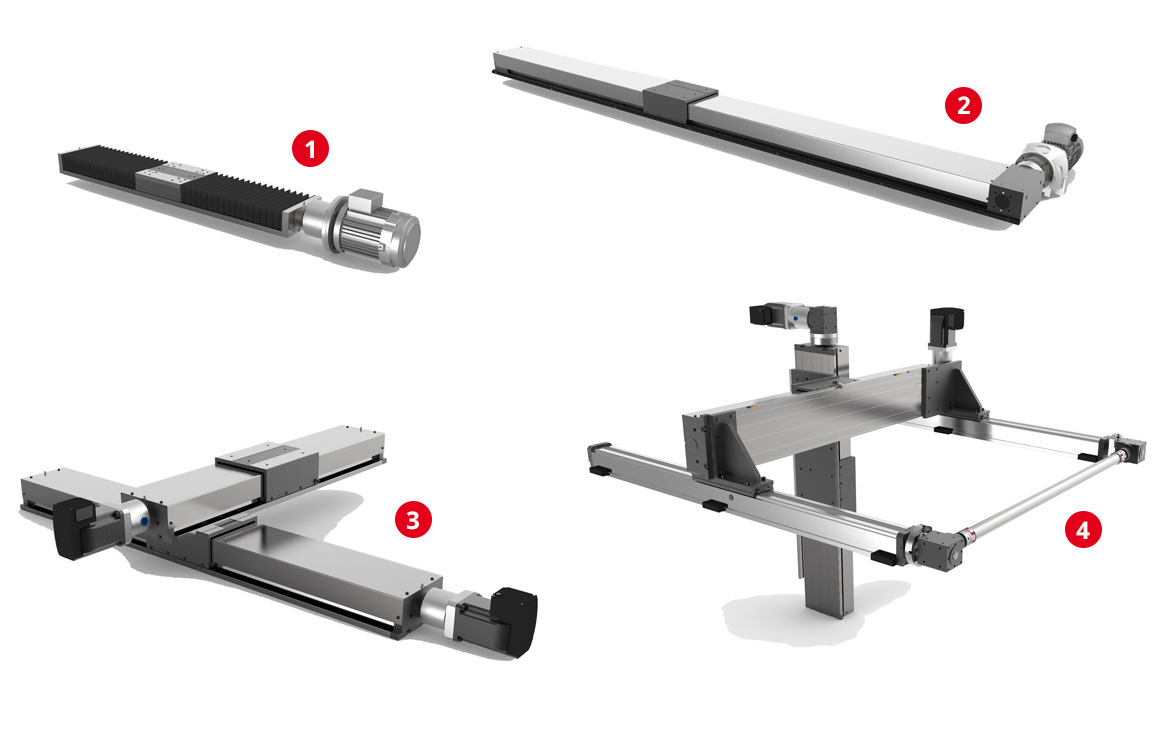 1

2

3

4